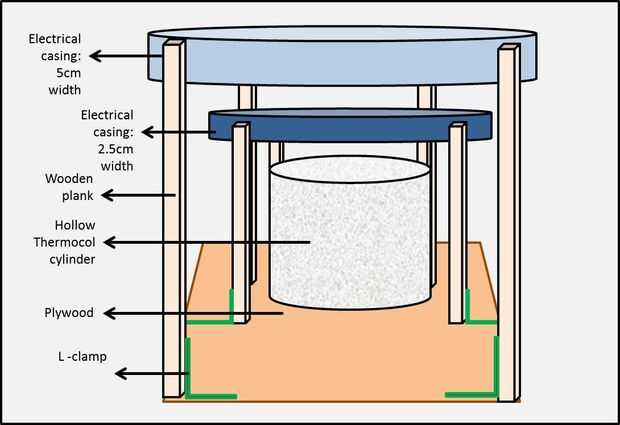 Electrical casing: 5cm width

Electrical casing: 2.5cm width

Wooden plank

Hollow Thermocol cylinder

Plywood

L -clamp