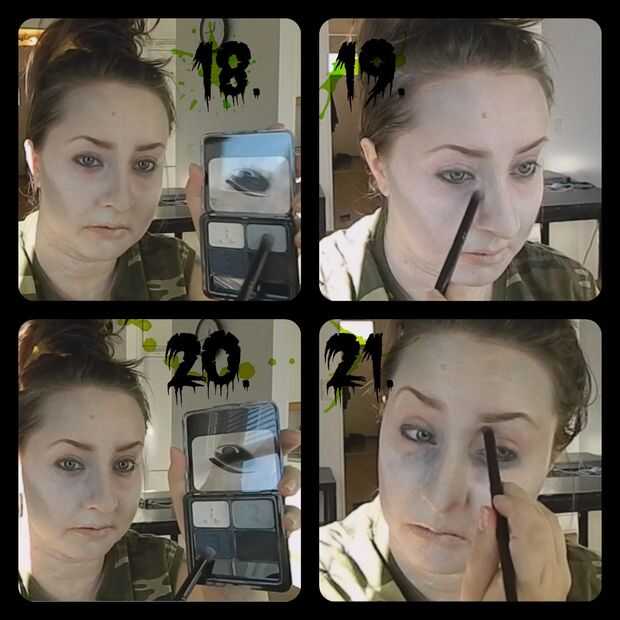 18.

19.

20.

21.