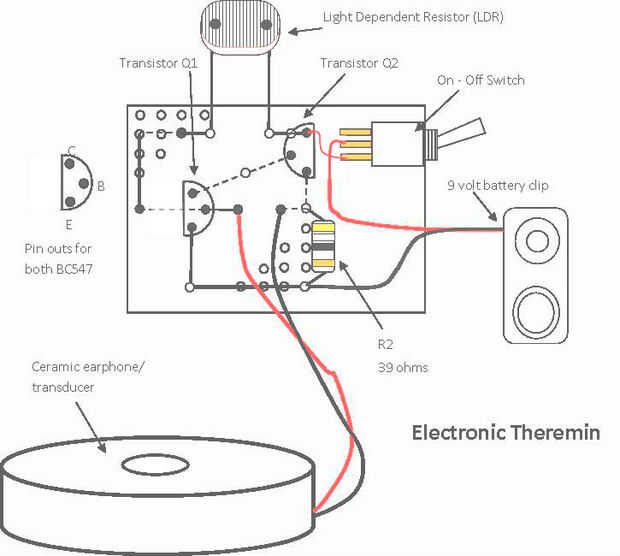 Light Dependent Resistor (LDR)

Transistor Q1

Transistor Q2

On - Off Switch

C

B

E

Pin outs for both BC547

9 volt battery clip

R2

39 ohms

Ceramic earphone/ transducer

Electronic Theremin