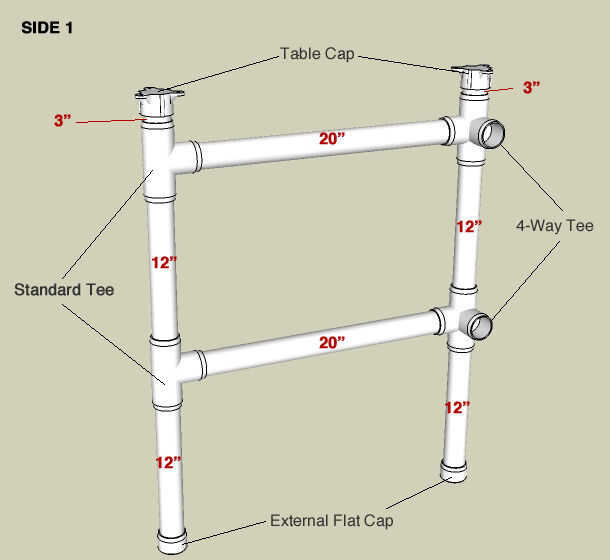 SIDE 1

Table Cap

3”

3”

20”

12”

4-Way Tee

12”

Standard Tee

20”

12”

12”

External Flat Cap