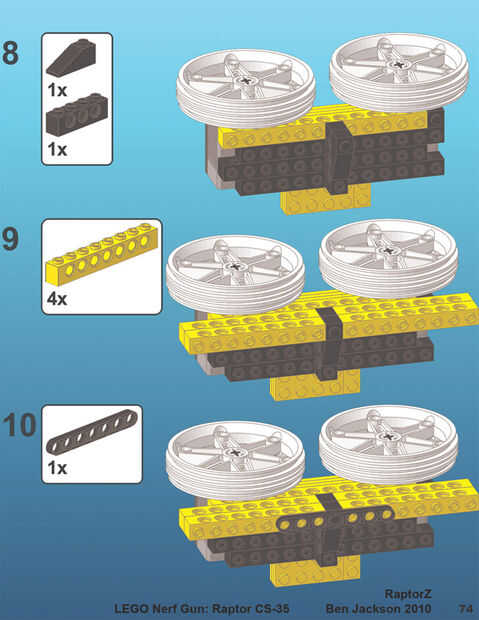 8

1x

1x

9

4x

10

1x

RaptorZ
LEGO Nerf Gun: Raptor CS-35 Ben Jackson 2010 74