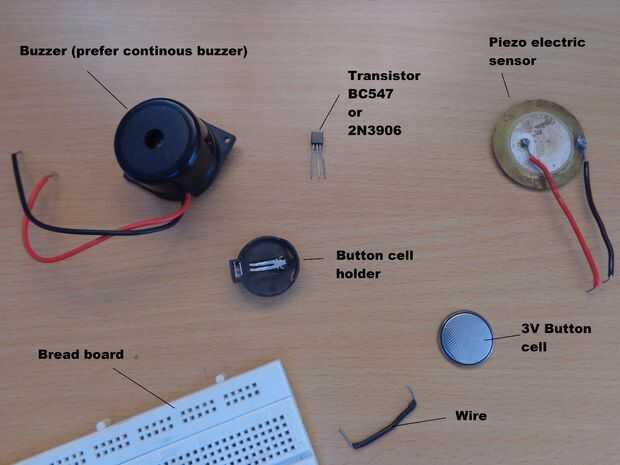 Buzzer (prefer continous buzzer)

Transistor BC547 or 2N3906

Piezo electric sensor

Button cell holder

3V Button cell

Bread board

Wire