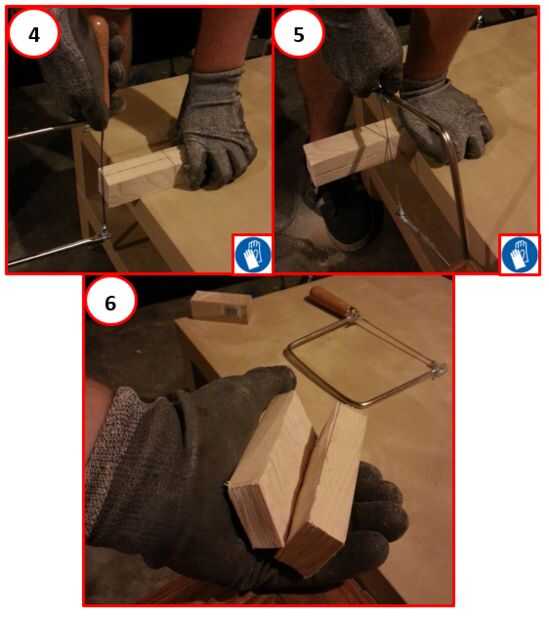 4

5

6