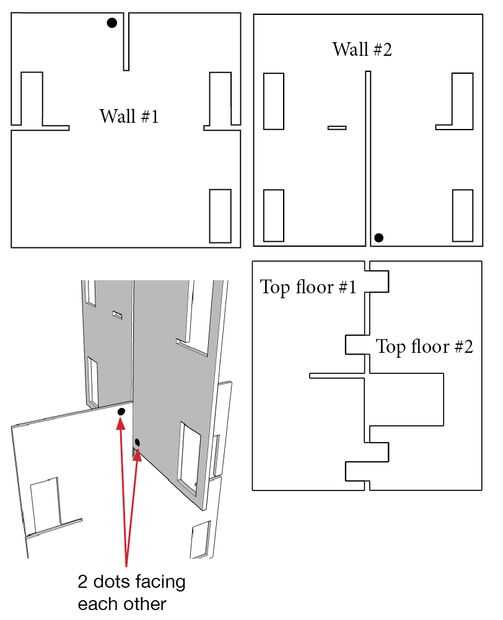 Wall #1

Wall #2

Top floor #1

Top floor #2

2 dots facing each other