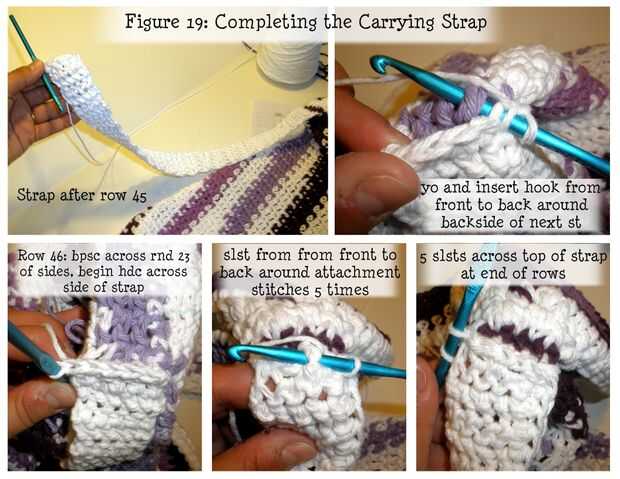 Figure 19: Completing the Carrying Strap

Strap after row 45

yo and insert hook from front to back around backside of next st

Row 46: bpsc across rnd 23 of sides, begin hdc across side of strap

slst from from front to back around attachment stitches 5 times

5 slsts across top of strap at end of rows