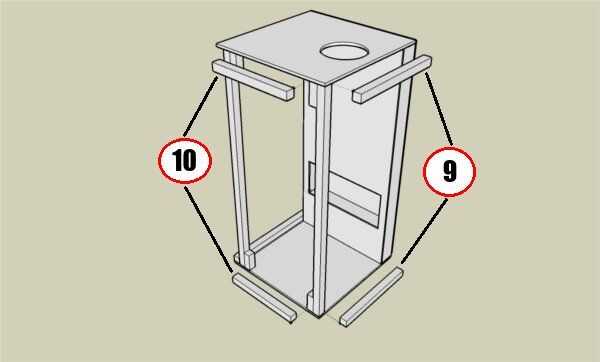 10
9