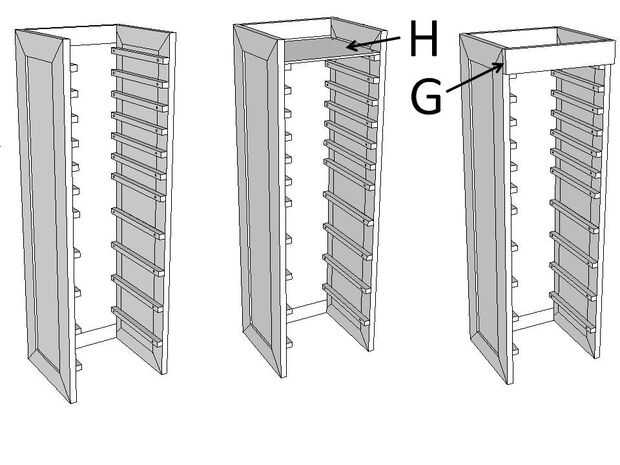 H
G