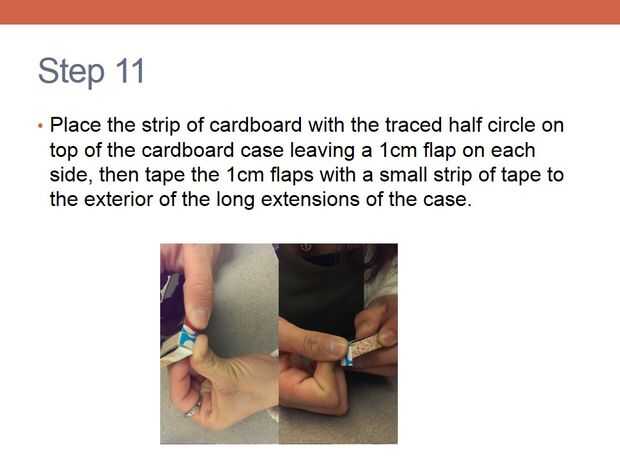 Step 11

• Place the strip of cardboard with the traced half circle on top of the cardboard case leaving a 1cm flap on each side, then tape the 1cm flaps with a small strip of tape to the exterior of the long extensions of the case.