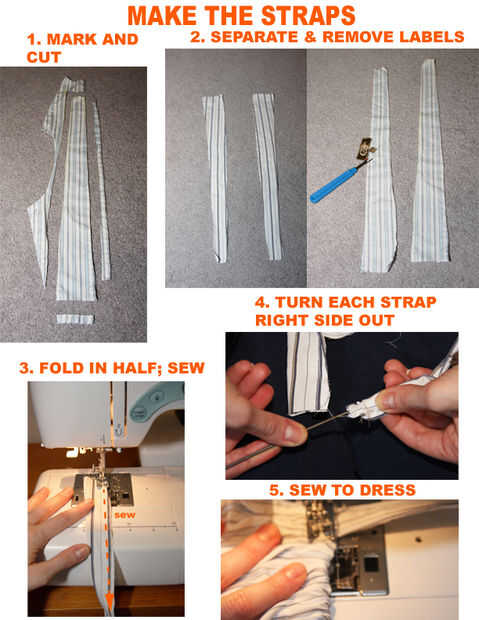 MAKE THE STRAPS

1. MARK AND CUT

2. SEPARATE & REMOVE LABELS

4. TURN EACH STRAP RIGHT SIDE OUT

3. FOLD IN HALF; SEW

sew

5. SEW TO DRESS