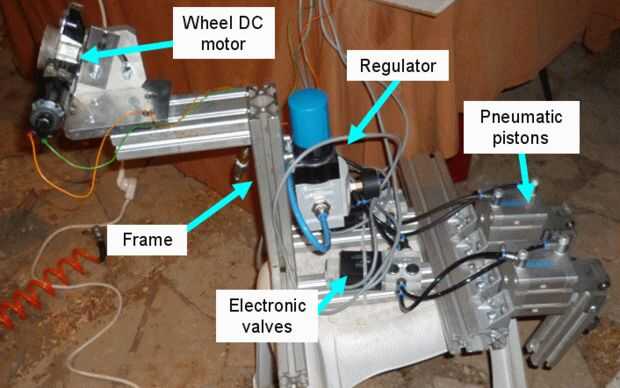 Wheel DC motor

Regulator

Pneumatic pistons

Frame

Electronic valves