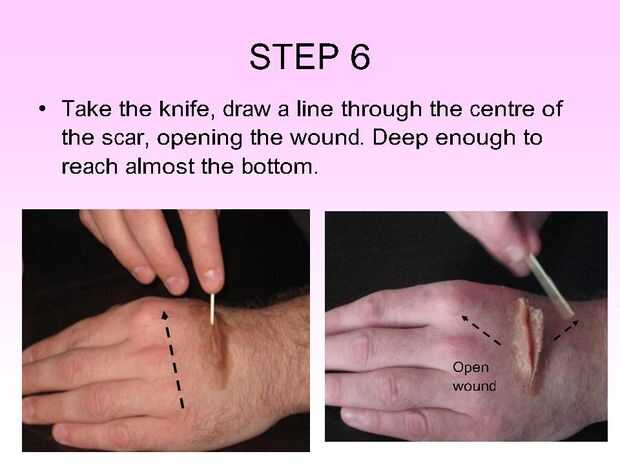 STEP 6

• Take the knife, draw a line through the centre of the scar, opening the wound. Deep enough to reach almost the bottom.

Open wound