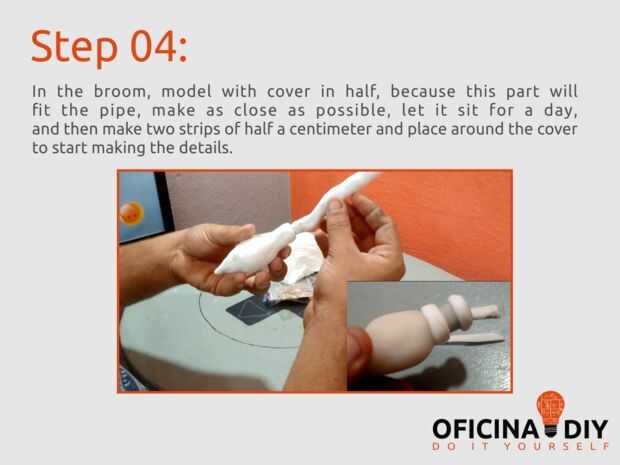 Step 04:

In the broom, model with cover in half, because this part will fit the pipe, make as close as possible, let it sit for a day, and then make two strips of half a centimeter and place around the cover to start making the details.

OFICINA DIY
DO IT YOURSELF