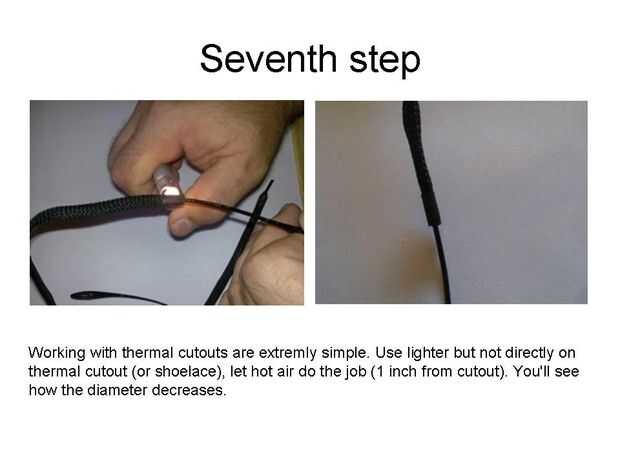 Seventh step

Working with thermal cutouts are extremly simple. Use lighter but not directly on thermal cutout (or shoelace), let hot air do the job (1 inch from cutout). You'll see how the diameter decreases.