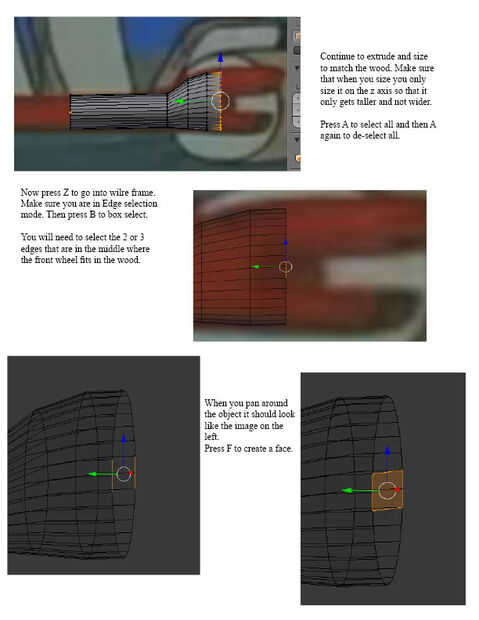 Continue to extrude and size to match the wood. Make sure that when you size you only size it on the z axis so that it only gets taller and not wider.

Press A to select all and then A again to de-select all.

Now press Z to go into wilre frame. Make sure you are in Edge selection mode. Then press B to box select.

You will need to select the 2 or 3 edges that are in the middle where the front wheel fits in the wood.

When you pan around the object it should look like the image on the left.
Press F to create a face.