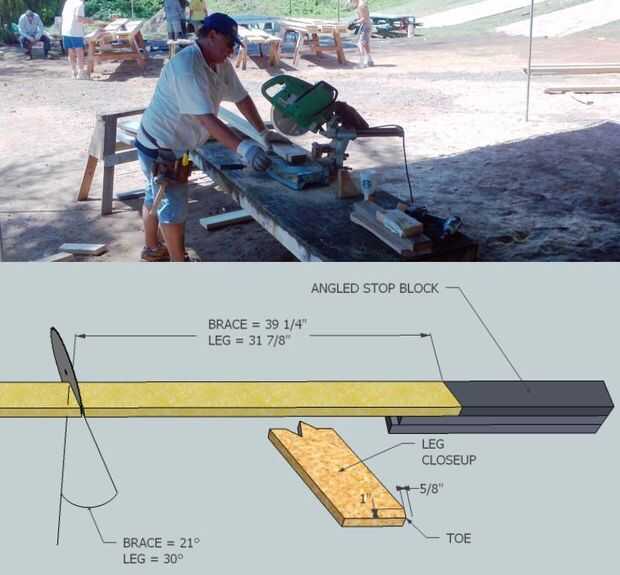 ANGLED STOP BLOCK

BRACE = 39 1/4"
LEG = 31 7/8"

LEG
CLOSEUP

5/8"

1"

TOE

BRACE = 21°
LEG = 30°