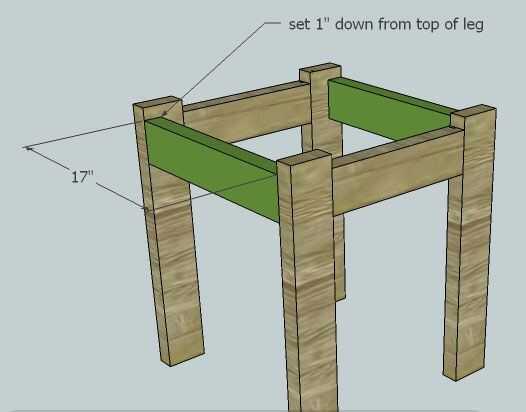 set 1" down from top of leg

17"