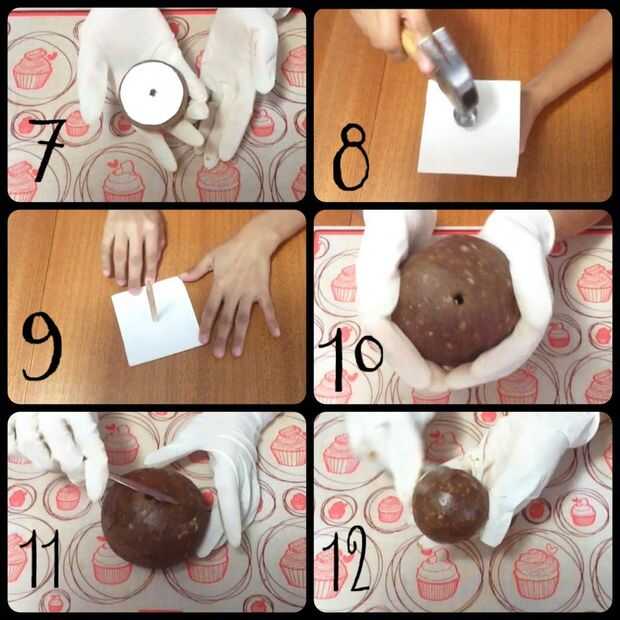 7

8

9

10

11

12