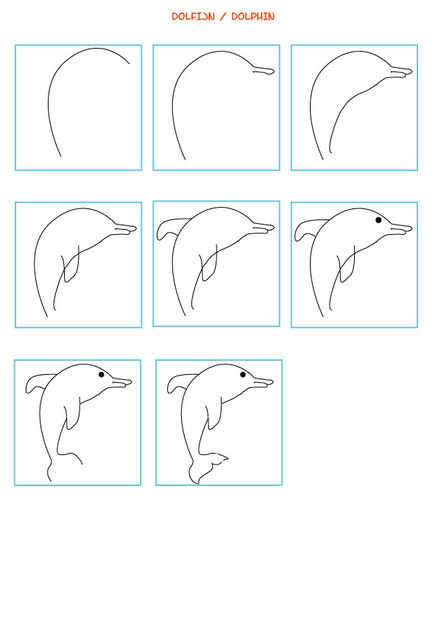 DOLFIJN / DOLPHIN