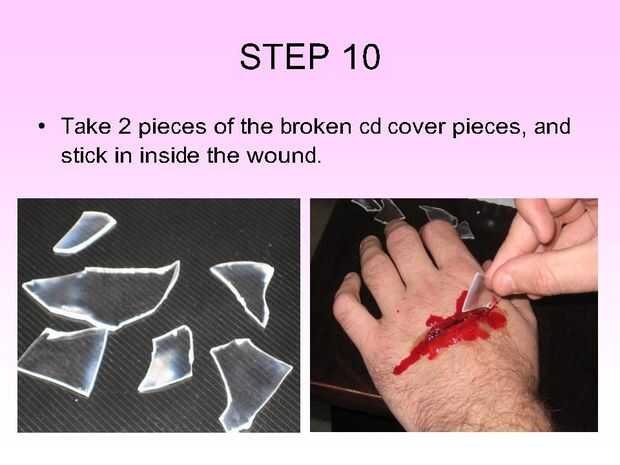 STEP 10

• Take 2 pieces of the broken cd cover pieces, and stick in inside the wound.