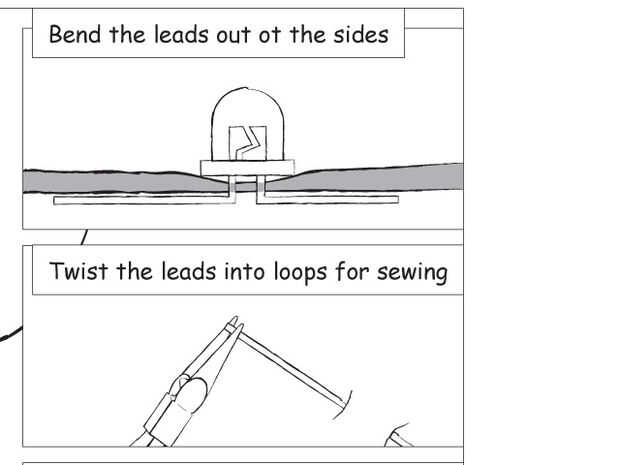 Bend the leads out ot the sides

Twist the leads into loops for sewing