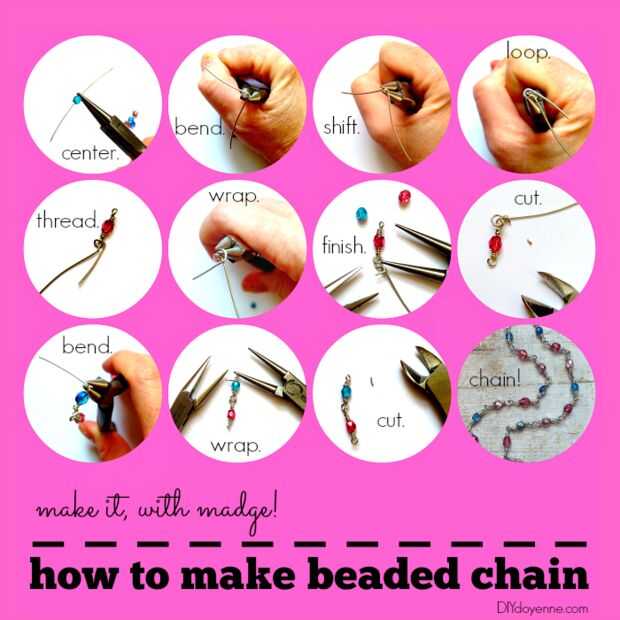 center.

bend.

shift.

loop.

thread.

wrap.

finish.

cut.

bend.

wrap.

cut.

chain!

make it, with madge!

how to make beaded chain

DIYdoyenne.com