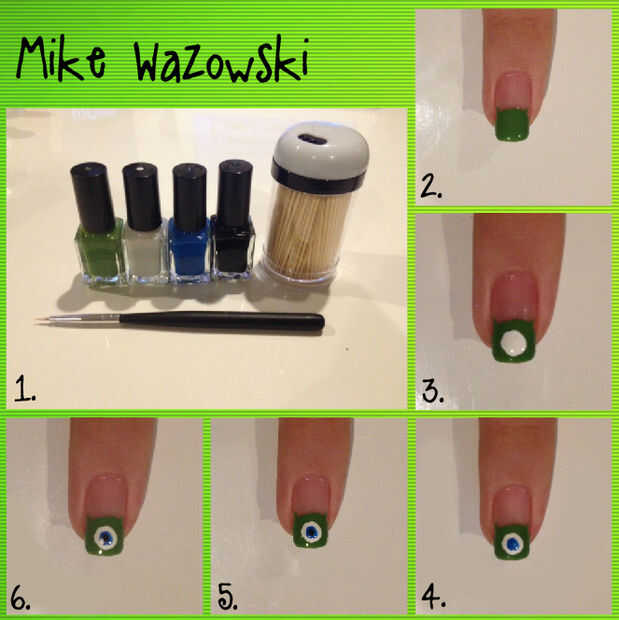 Mike Wazowski

1.

2.

3.

6.

5.

4.