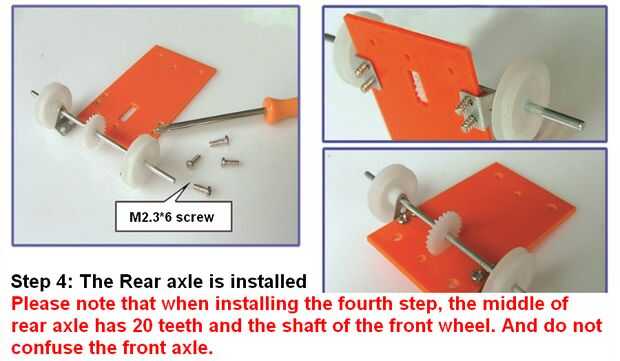 M2.3*6 screw

Step 4: The Rear axle is installed

Please note that when installing the fourth step, the middle of rear axle has 20 teeth and the shaft of the front wheel. And do not confuse the front axle.