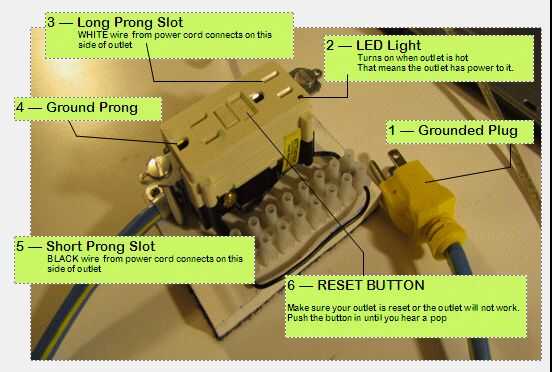 3 — Long Prong Slot
WHITE wire from power cord connects on this side of outlet

2 — LED Light
Turns on when outlet is hot
That means the outlet has power to it.

4 — Ground Prong

1 — Grounded Plug

5 — Short Prong Slot
BLACK wire from power cord connects on this side of outlet

6 — RESET BUTTON
Make sure your outlet is reset or the outlet will not work.
Push the button in until you hear a pop