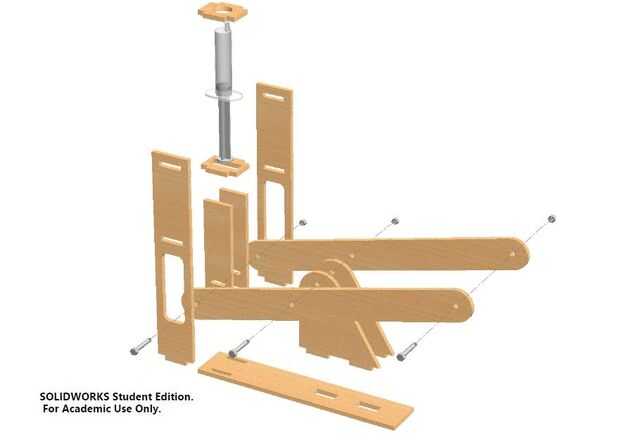 SOLIDWORKS Student Edition.
For Academic Use Only.