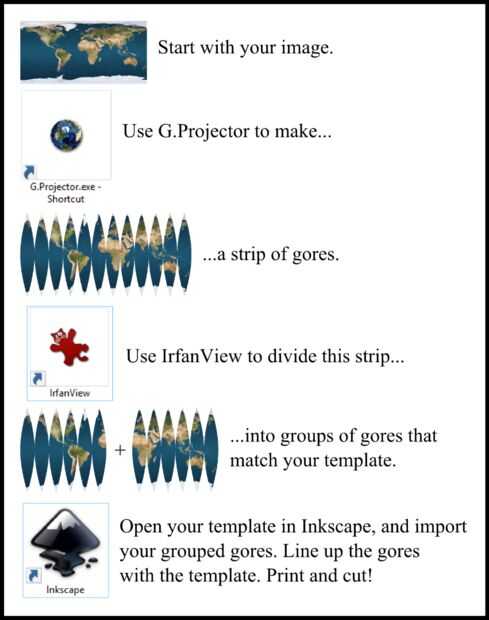 Start with your image.

G.Projector.exe - Shortcut

Use G.Projector to make...

...a strip of gores.

IrfanView

Use IrfanView to divide this strip...

+

...into groups of gores that match your template.

Inkscape

Open your template in Inkscape, and import your grouped gores. Line up the gores with the template. Print and cut!