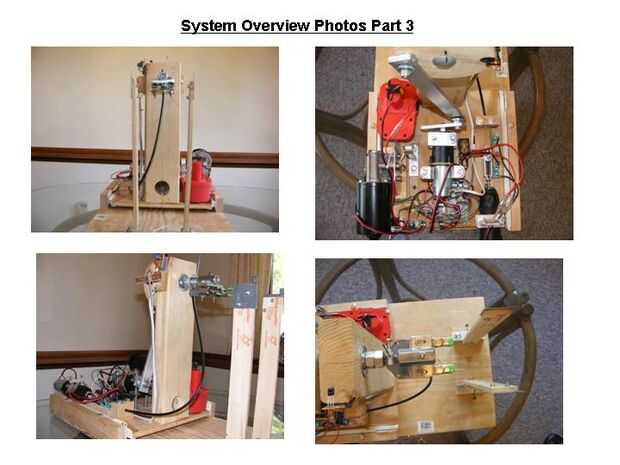 System Overview Photos Part 3