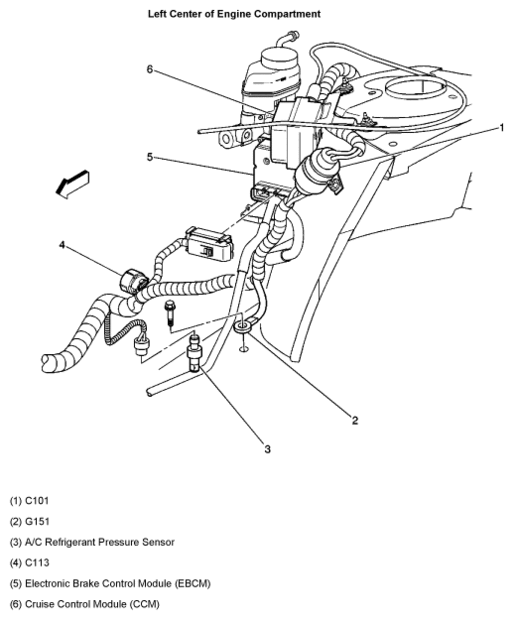 Left Center of Engine Compartment

6

1

5

4

2

3

(1) C101

(2) G151

(3) A/C Refrigerant Pressure Sensor

(4) C113

(5) Electronic Brake Control Module (EBCM)

(6) Cruise Control Module (CCM)