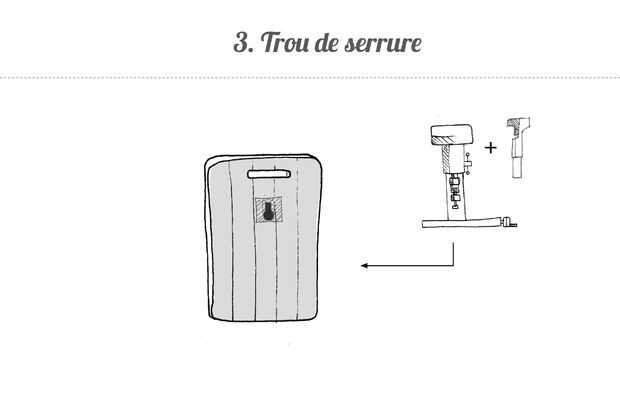 3. Trou de serrure

+