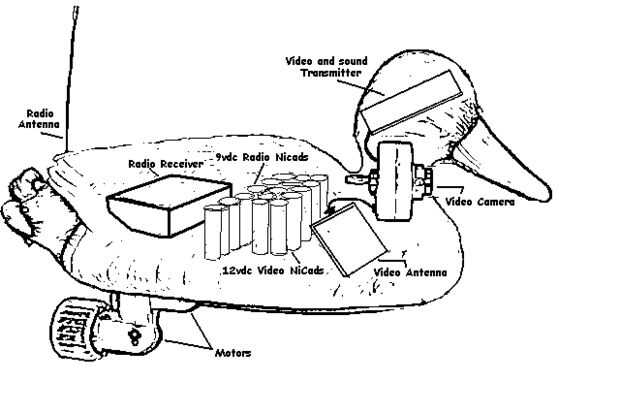 Video and sound Transmitter

Radio Antenna

Radio Receiver

9vdc Radio Nicads

Video Camera

12vdc Video NiCads

Video Antenna

Motors