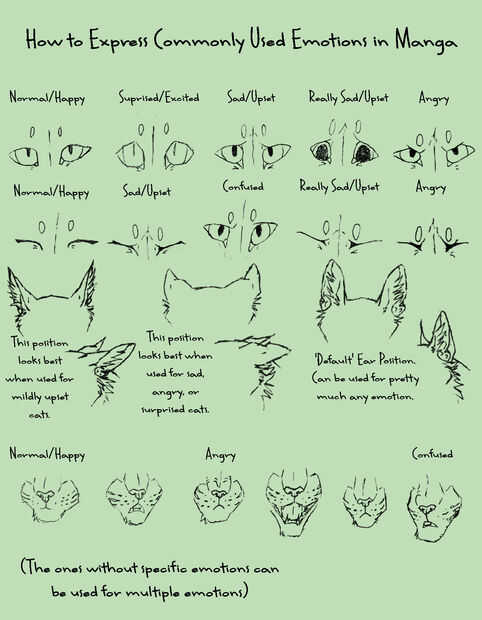 How to Express Commonly Used Emotions in Manga

Normal/Happy

Suprised/Excited

Sad/Upset

Really Sad/Upset

Angry

Normal/Happy

Sad/Upset

Confused

Really Sad/Upset

Angry

This position looks best when used for mildly upset cats.

This position looks best when used for sad, angry, or surprised cats.

'Default' Ear Position. Can be used for pretty much any emotion.

Normal/Happy

Angry

Confused

(The ones without specific emotions can be used for multiple emotions)