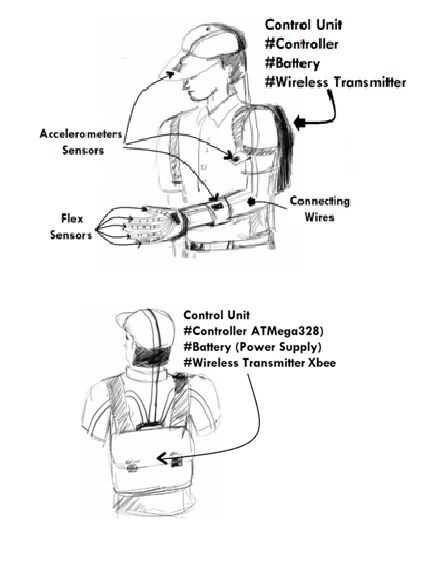 Control Unit
#Controller
#Battery
#Wireless Transmitter

Accelerometers Sensors

Connecting Wires

Flex Sensors

Control Unit
#Controller ATMega328)
#Battery (Power Supply)
#Wireless Transmitter Xbee