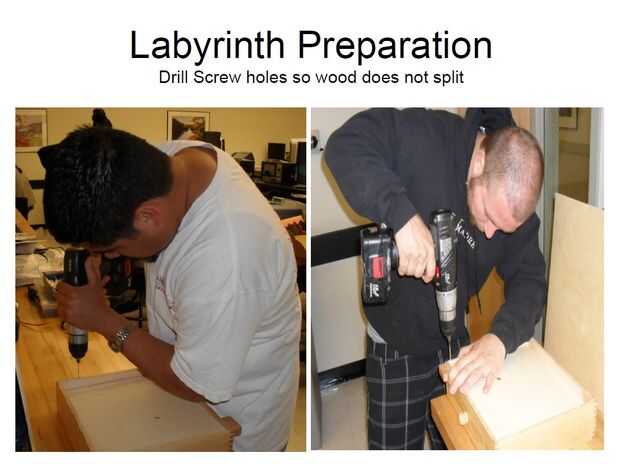 Labyrinth Preparation
Drill Screw holes so wood does not split