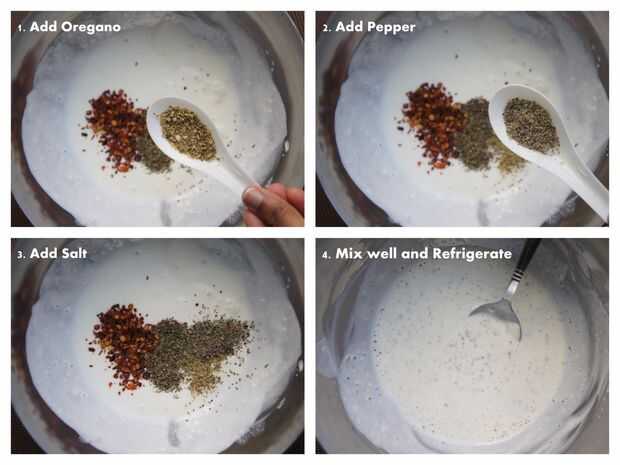 1. Add Oregano

2. Add Pepper

3. Add Salt

4. Mix well and Refrigerate