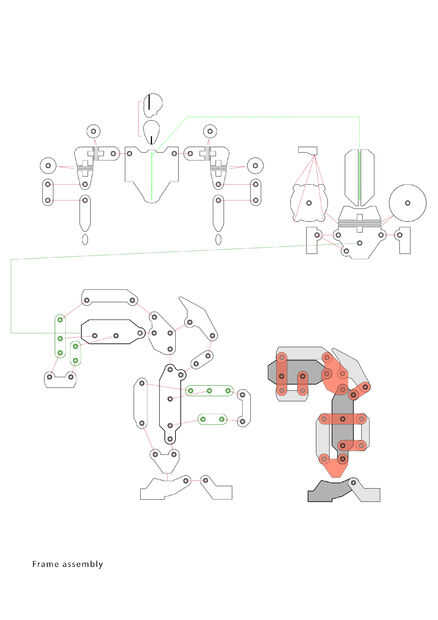 Frame assembly