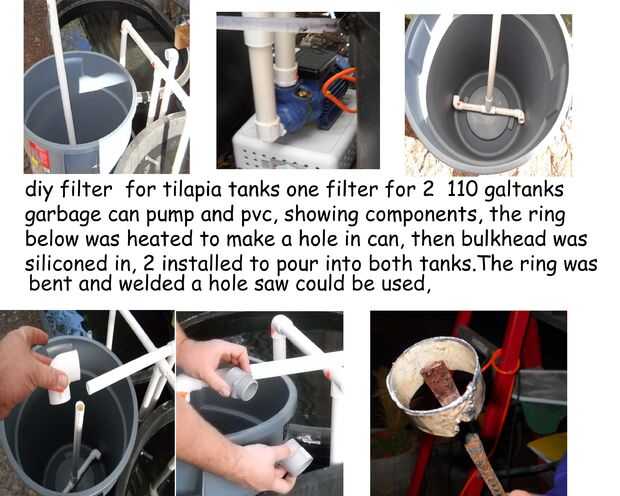 diy filter for tilapia tanks one filter for 2 110 galtanks garbage can pump and pvc, showing components, the ring below was heated to make a hole in can, then bulkhead was siliconed in, 2 installed to pour into both tanks.The ring was bent and welded a hole saw could be used,