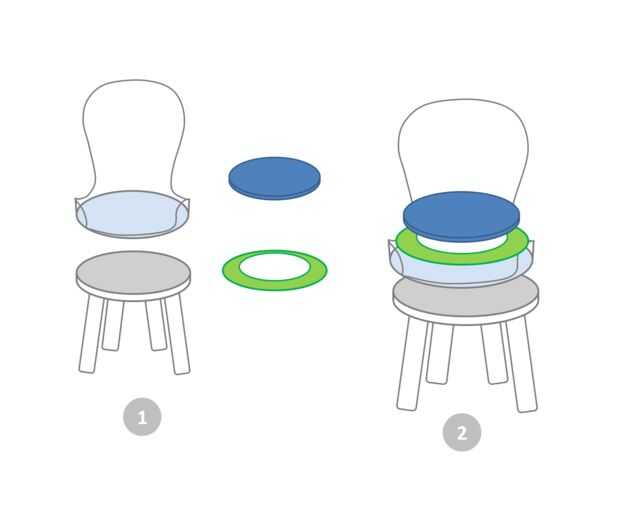 1

2