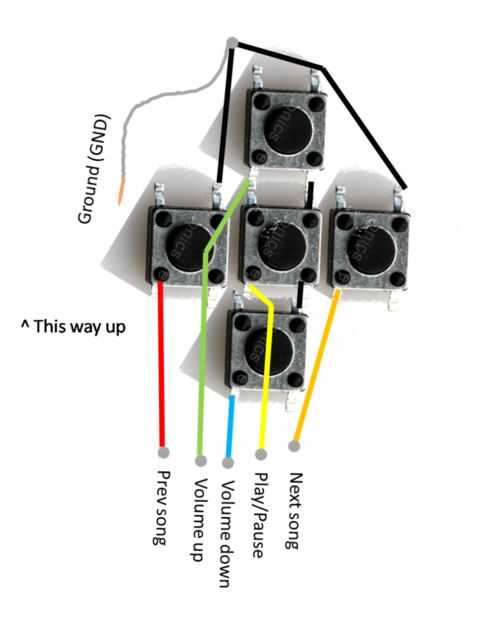 Ground (GND)

^ This way up

Prev song

Volume up

Volume down

Play/Pause

Next song