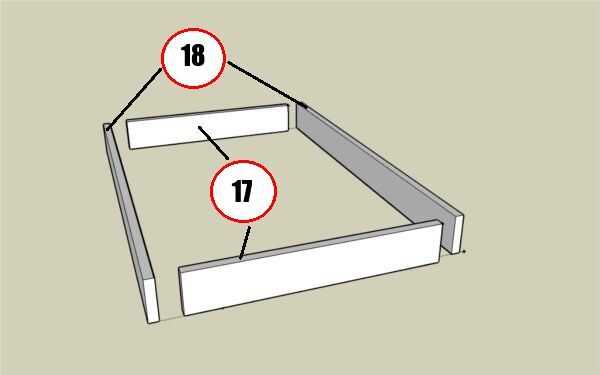 18

17