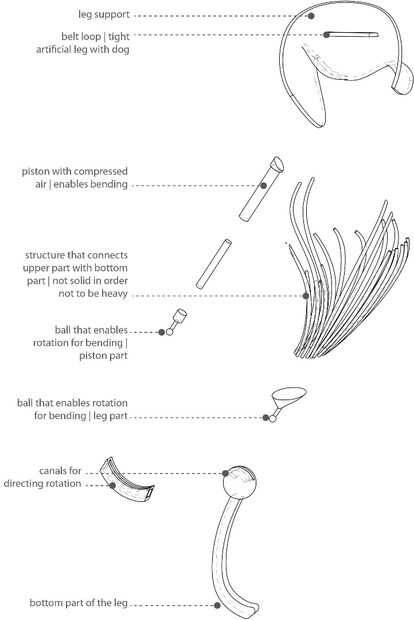 leg support

belt loop | tight artificial leg with dog

piston with compressed air | enables bending

structure that connects upper part with bottom part | not solid in order not to be heavy

ball that enables rotation for bending | piston part

ball that enables rotation for bending | leg part

canals for directing rotation

bottom part of the leg