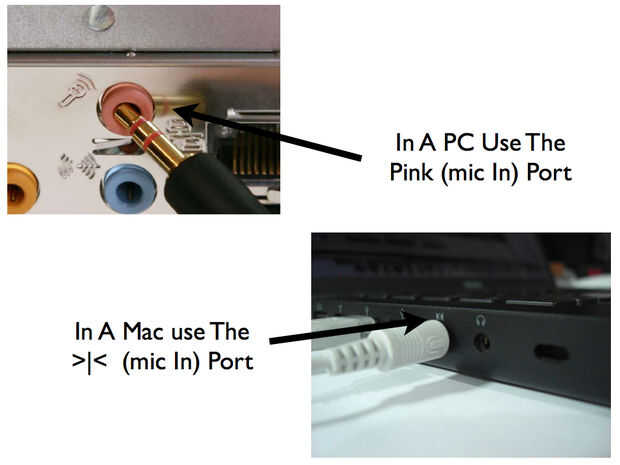 In A PC Use The Pink (mic In) Port

In A Mac use The >|< (mic In) Port