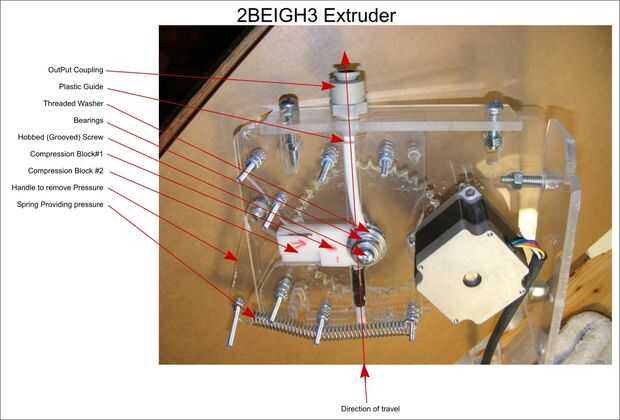 2BEIGH3 Extruder

OutPut Coupling
Plastic Guide
Threaded Washer
Bearings
Hobbed (Grooved) Screw
Compression Block#1
Compression Block #2
Handle to remove Pressure
Spring Providing pressure

Direction of travel