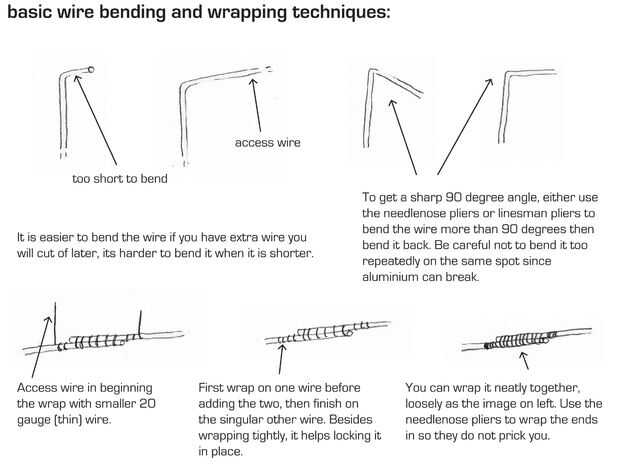 basic wire bending and wrapping techniques:

too short to bend

access wire

It is easier to bend the wire if you have extra wire you will cut of later, its harder to bend it when it is shorter.

To get a sharp 90 degree angle, either use the needlenose pliers or linesman pliers to bend the wire more than 90 degrees then bend it back. Be careful not to bend it too repeatedly on the same spot since aluminium can break.

Access wire in beginning the wrap with smaller 20 gauge (thin) wire.

First wrap on one wire before adding the two, then finish on the singular other wire. Besides wrapping tightly, it helps locking it in place.

You can wrap it neatly together, loosely as the image on left. Use the needlenose pliers to wrap the ends in so they do not prick you.