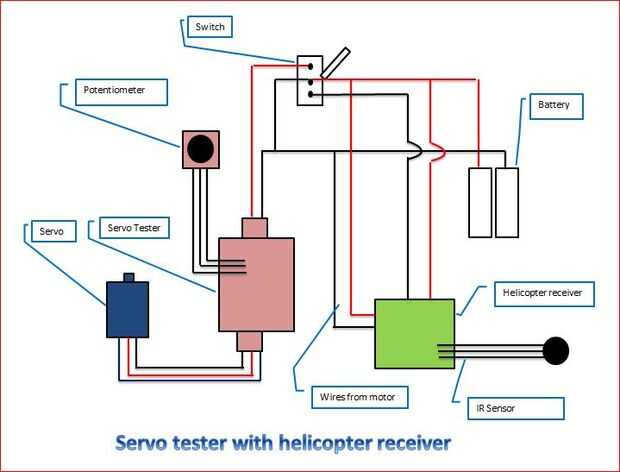 Switch

Potentiometer

Battery

Servo

Servo Tester

Helicopter receiver

Wires from motor

IR Sensor

Servo tester with helicopter receiver