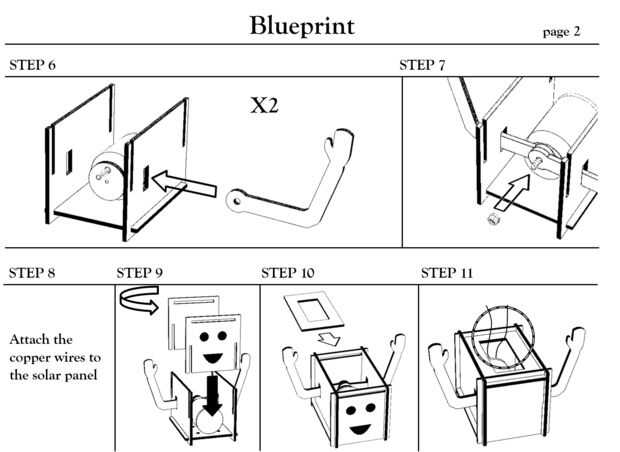 Blueprint

page 2

STEP 6

X2

STEP 7

STEP 8

Attach the copper wires to the solar panel

STEP 9

STEP 10

STEP 11