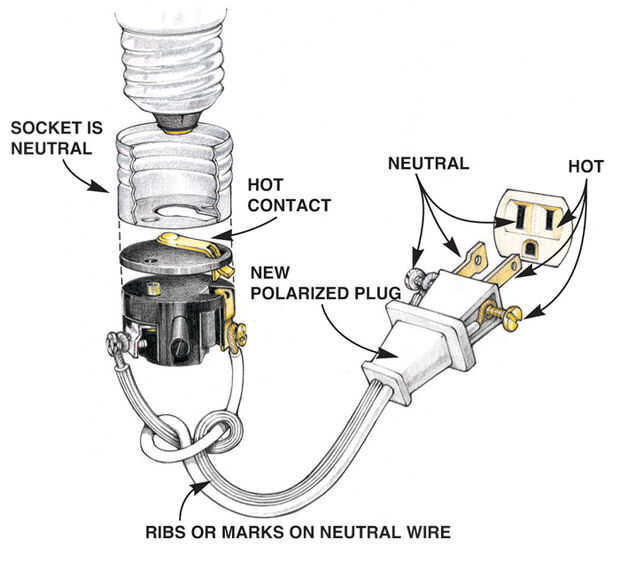 SOCKET IS NEUTRAL

HOT CONTACT

NEUTRAL

HOT

NEW POLARIZED PLUG

RIBS OR MARKS ON NEUTRAL WIRE